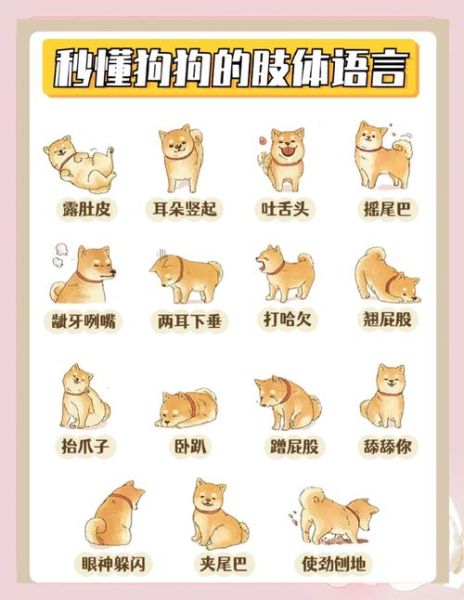 秒懂狗狗的肢体语言

露肚皮
耳朵竖起
吐舌头
摇尾巴

龇牙咧嘴
两耳下垂
打哈欠
翘屁股

抬爪子
卧趴
蹭屁股
舔舔你

眼神躲闪
夹尾巴
使劲刨地